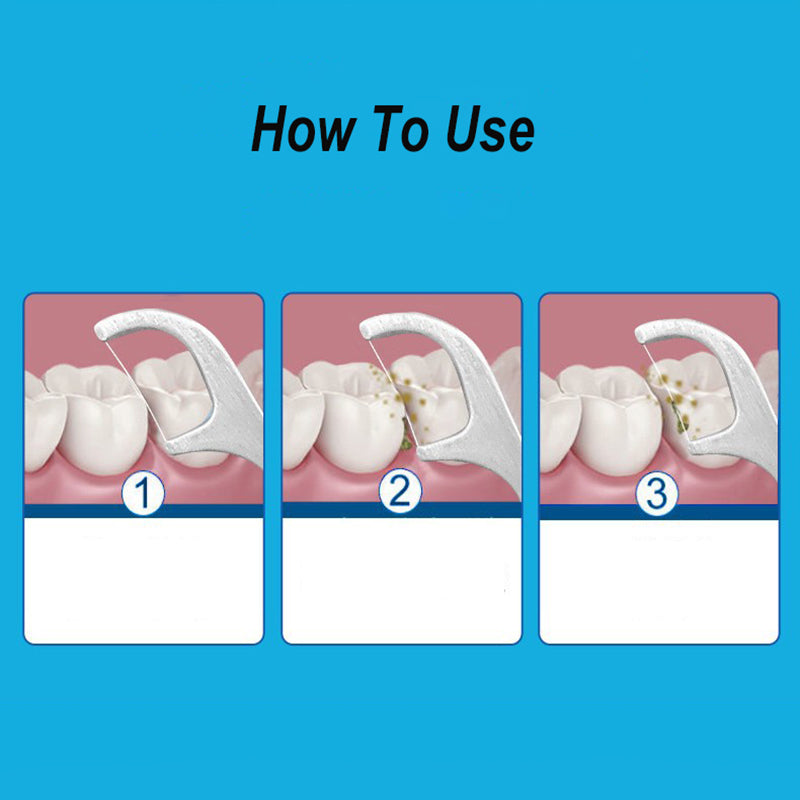 How To Use

1

2

3